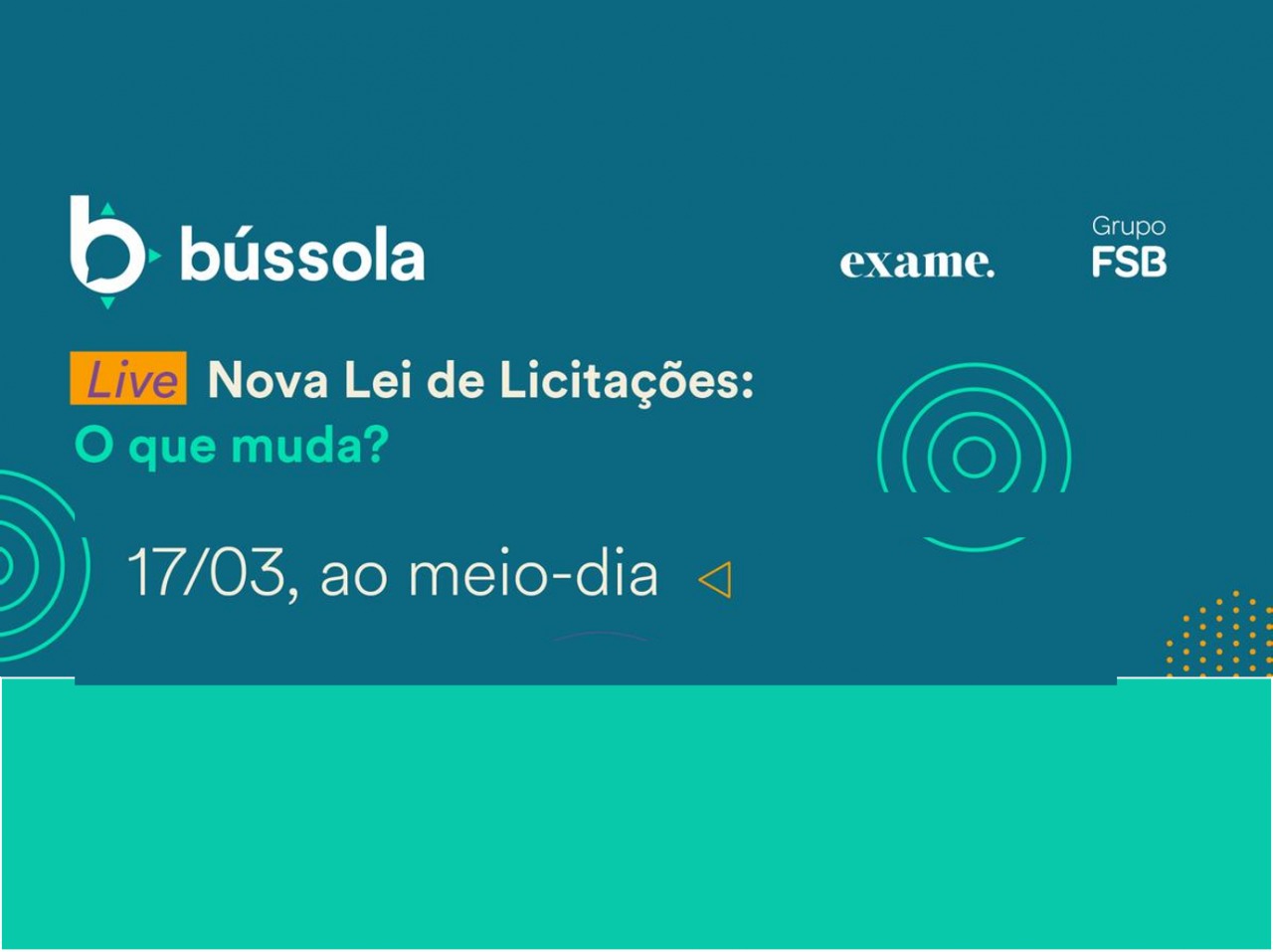 bússola

exame.

Grupo
FSB

Live Nova Lei de Licitações:
O que muda?

17/03, ao meio-dia